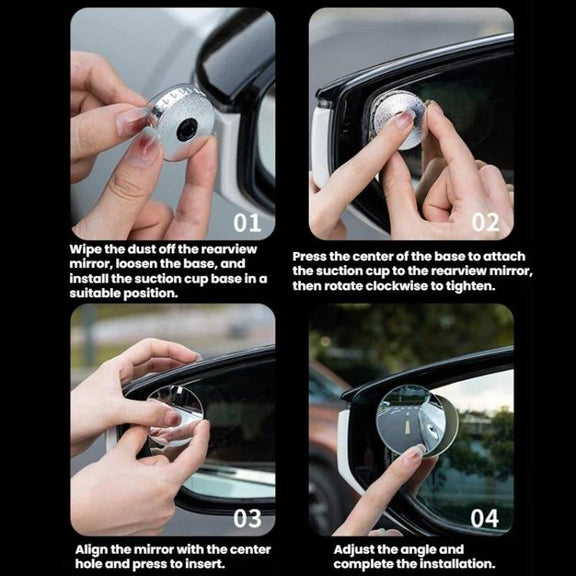 01

Wipe the dust off the rearview mirror, loosen the base, and install the suction cup base in a suitable position.

02

Press the center of the base to attach the suction cup to the rearview mirror, then rotate clockwise to tighten.

03

Align the mirror with the center hole and press to insert.

04

Adjust the angle and complete the installation.