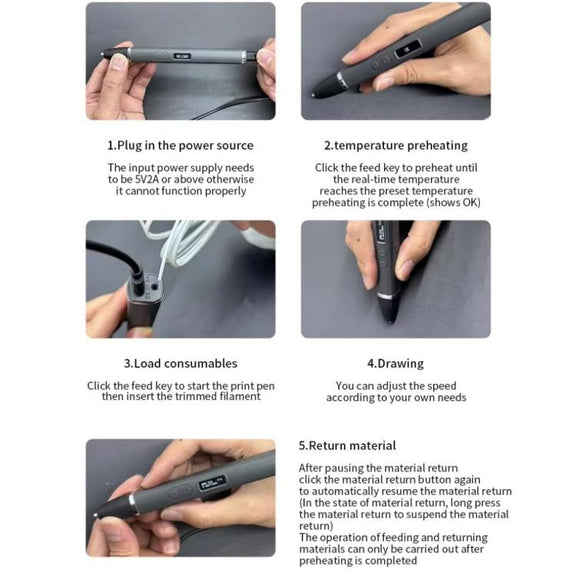 1.Plug in the power source

The input power supply needs to be 5V2A or above otherwise it cannot function properly

2.temperature preheating

Click the feed key to preheat until the real-time temperature reaches the preset temperature preheating is complete (shows OK)

3.Load consumables

Click the feed key to start the print pen then insert the trimmed filament

4.Drawing

You can adjust the speed according to your own needs

5.Return material

After pausing the material return click the material return button again to automatically resume the material return (In the state of material return, long press the material return to suspend the material return)
The operation of feeding and returning materials can only be carried out after preheating is completed