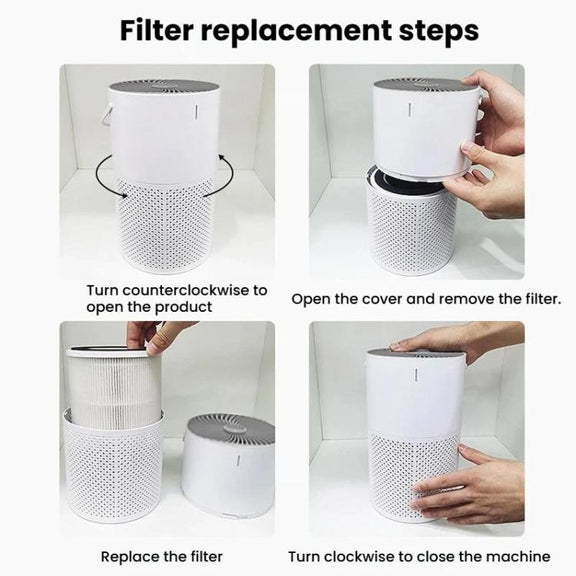 Filter replacement steps

Turn counterclockwise to open the product

Open the cover and remove the filter.

Replace the filter

Turn clockwise to close the machine