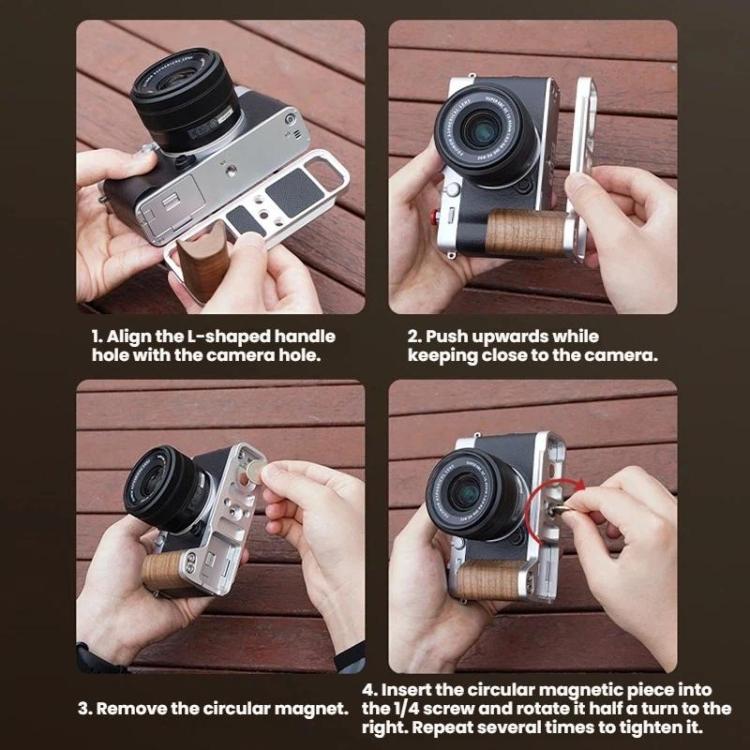 1. Align the L-shaped handle hole with the camera hole.

2. Push upwards while keeping close to the camera.

3. Remove the circular magnet.

4. Insert the circular magnetic piece into the 1/4 screw and rotate it half a turn to the right. Repeat several times to tighten it.