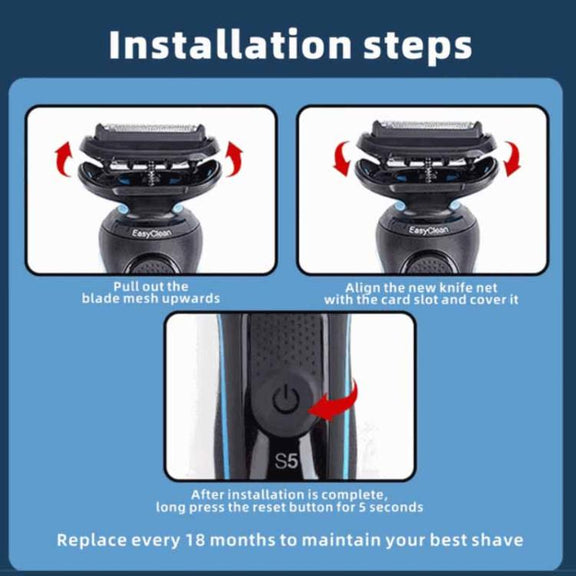 Installation steps

EasyClean

Pull out the blade mesh upwards

EasyClean

Align the new knife net with the card slot and cover it

S5

After installation is complete, long press the reset button for 5 seconds

Replace every 18 months to maintain your best shave