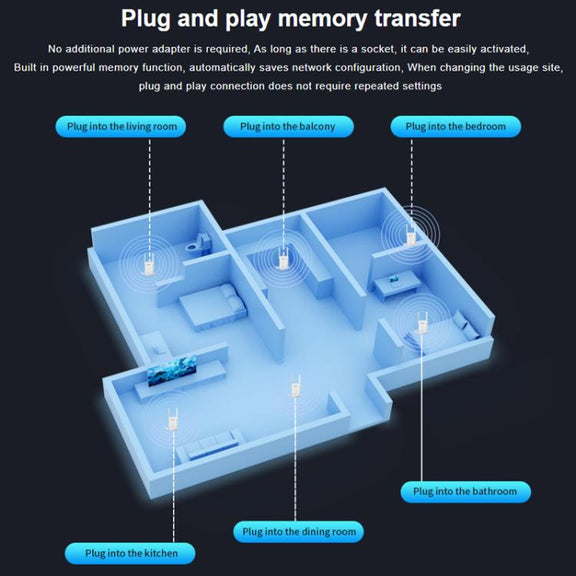 Plug and play memory transfer

No additional power adapter is required, As long as there is a socket, it can be easily activated, Built in powerful memory function, automatically saves network configuration, When changing the usage site, plug and play connection does not require repeated settings

Plug into the living room

Plug into the balcony

Plug into the bedroom

Plug into the bathroom

Plug into the dining room

Plug into the kitchen