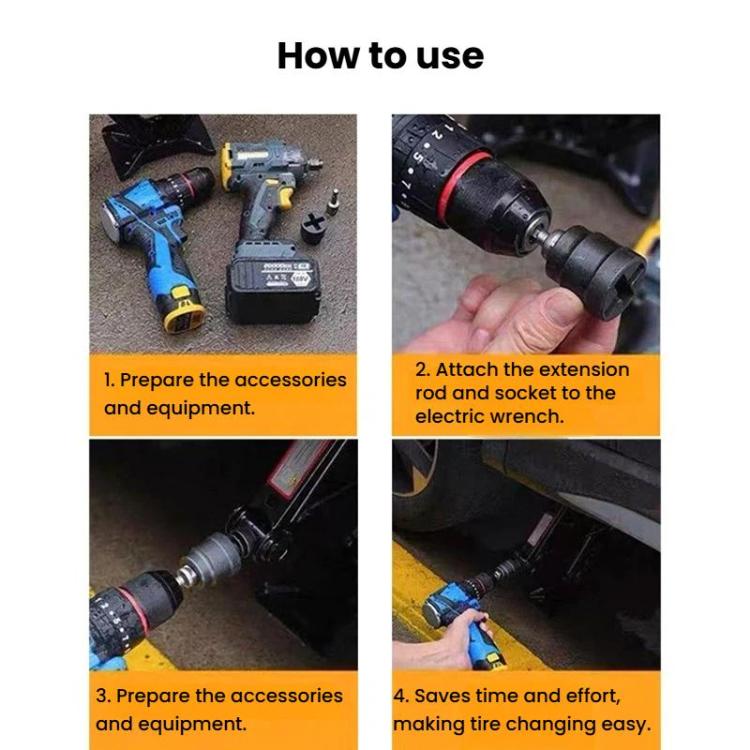 How to use

1. Prepare the accessories and equipment.

2. Attach the extension rod and socket to the electric wrench.

3. Prepare the accessories and equipment.

4. Saves time and effort, making tire changing easy.