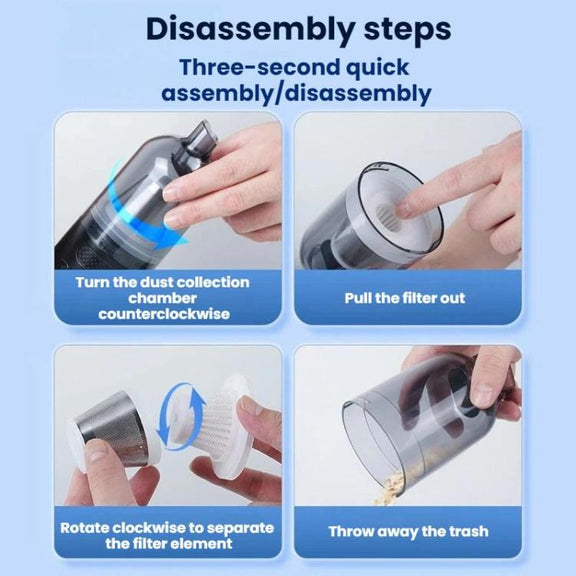 Disassembly steps

Three-second quick assembly/disassembly

Turn the dust collection chamber counterclockwise

Pull the filter out

Rotate clockwise to separate the filter element

Throw away the trash