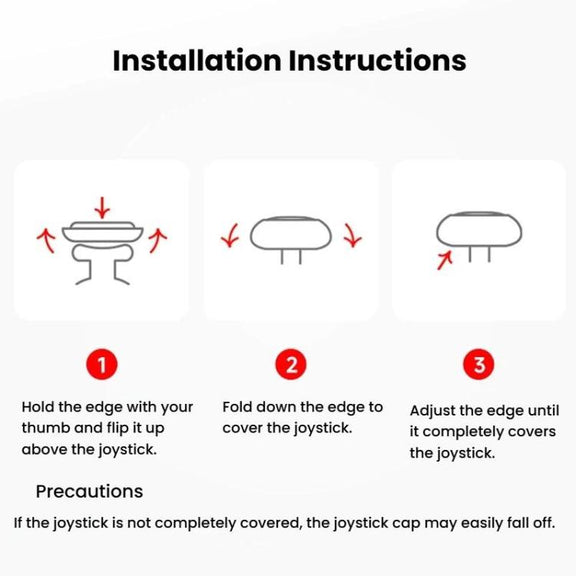 Installation Instructions

1

Hold the edge with your thumb and flip it up above the joystick.

2

Fold down the edge to cover the joystick.

3

Adjust the edge until it completely covers the joystick.

Precautions

If the joystick is not completely covered, the joystick cap may easily fall off.