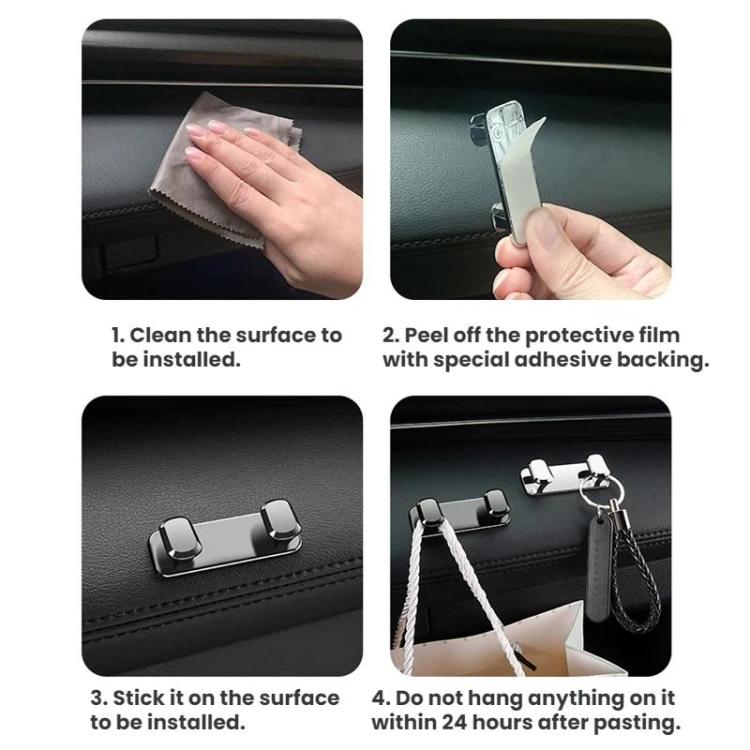 1. Clean the surface to be installed.

2. Peel off the protective film with special adhesive backing.

3. Stick it on the surface to be installed.

4. Do not hang anything on it within 24 hours after pasting.