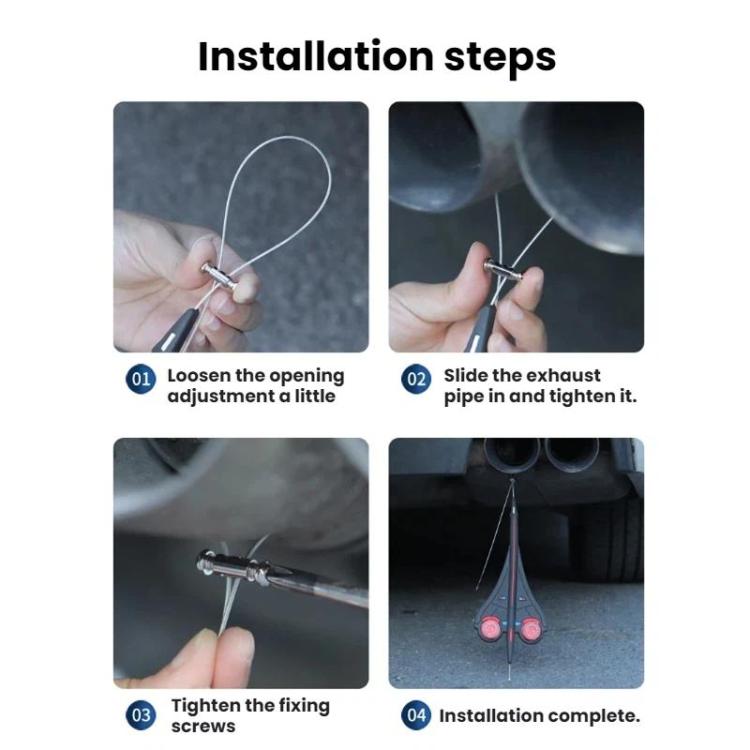 Installation steps

01 Loosen the opening adjustment a little

02 Slide the exhaust pipe in and tighten it.

03 Tighten the fixing screws

04 Installation complete.