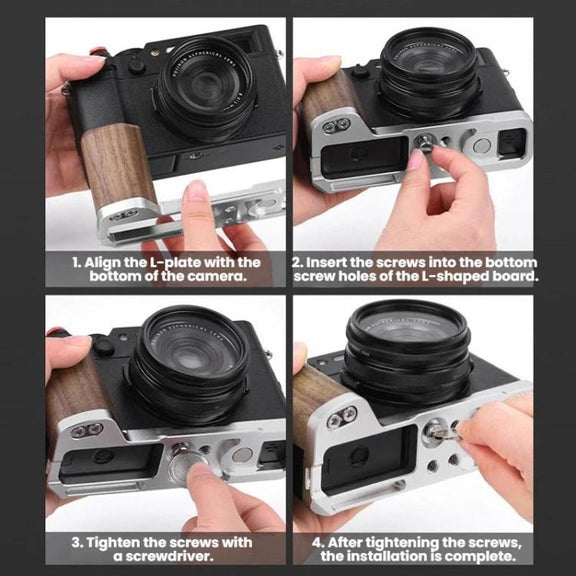 1. Align the L-plate with the bottom of the camera.

2. Insert the screws into the bottom screw holes of the L-shaped board.

3. Tighten the screws with a screwdriver.

4. After tightening the screws, the installation is complete.