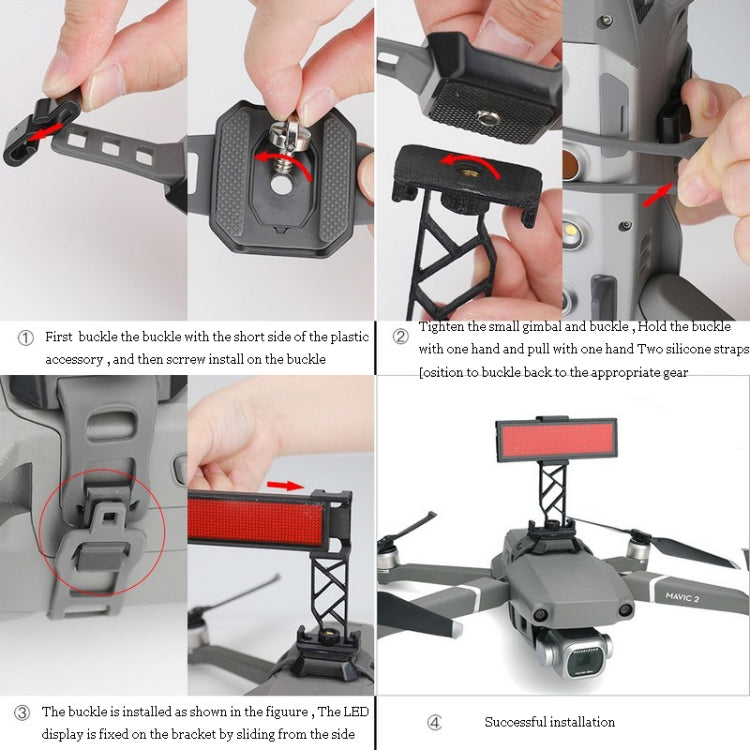 ① First buckle the buckle with the short side of the plastic accessory , and then scrrew install on the buckle

② Tighten the small gimbal and buckle , Hold the buckle with one hand and pull with one hand Two silicone straps [osition to buckle back to the appropriate gear

MAVIC 2

③ The buckle is installed as shown in the figuure , The LED display is fixed on the bracket by sliding from the side

④ Successful installation