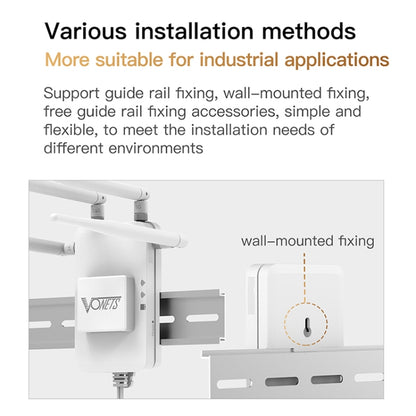 Various installation methods
More suitable for industrial applications

Support guide rail fixing, wall-mounted fixing, free guide rail fixing accessories, simple and flexible, to meet the installation needs of different environments

wall-mounted fixing

VONETS