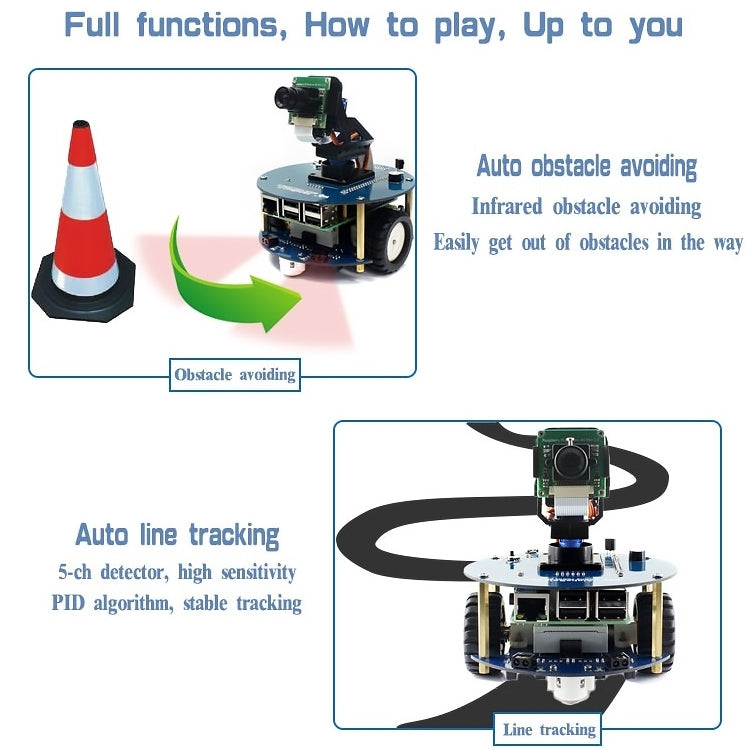 Full functions, How to play, Up to you

Obstacle avoiding

Auto obstacle avoiding
Infrared obstacle avoiding
Easily get out of obstacles in the way

Auto line tracking
5-ch detector, high sensitivity
PID algorithm, stable tracking

Line tracking