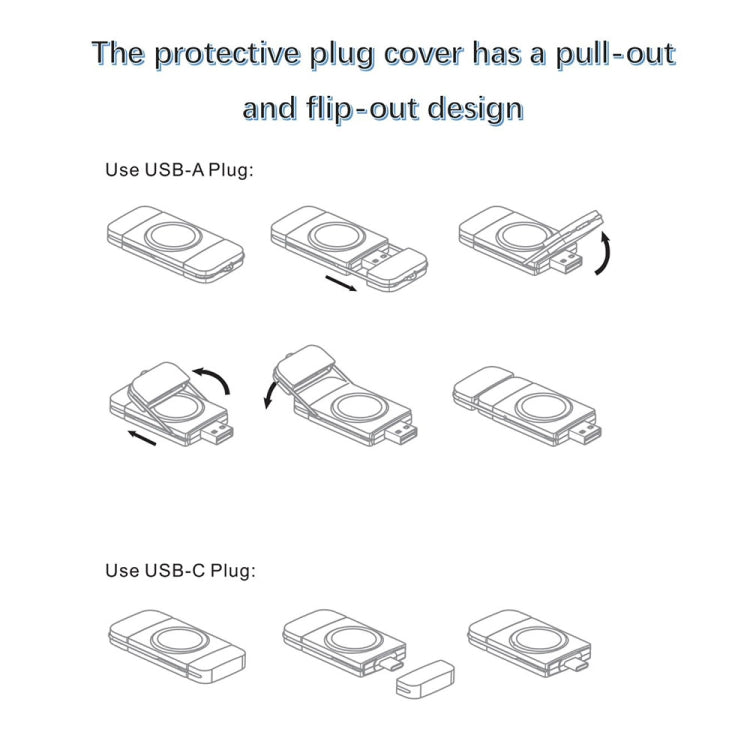 The protective plug cover has a pull-out and flip-out design

Use USB-A Plug:

Use USB-C Plug: