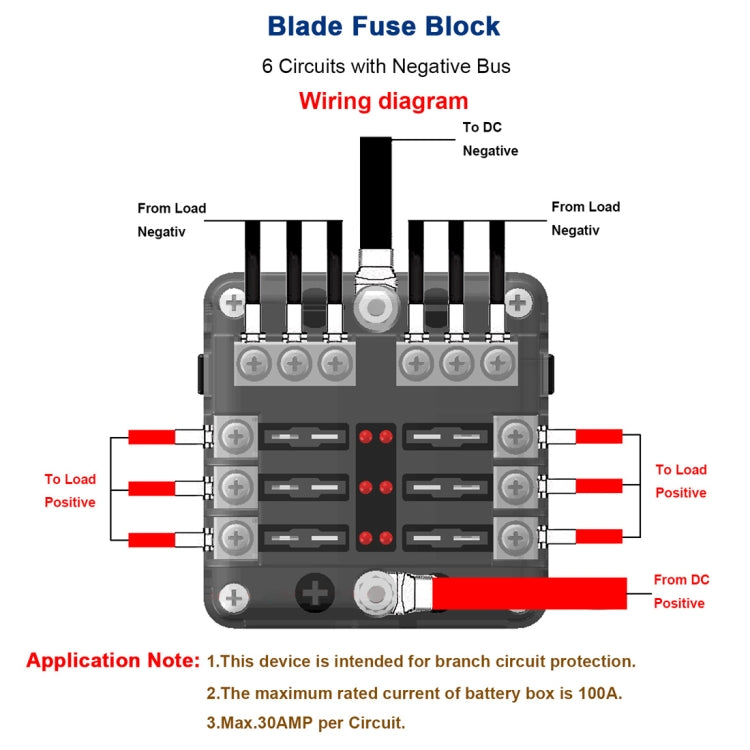 Blade Fuse Block

6 Circuits with Negative Bus

Wiring diagram

To DC Negative

From Load Negativ

From Load Negativ

To Load Positive

To Load Positive

From DC Positive

Application Note: 1.This device is intended for branch circuit protection.

2.The maximum rated current of battery box is 100A.

3.Max.30AMP per Circuit.