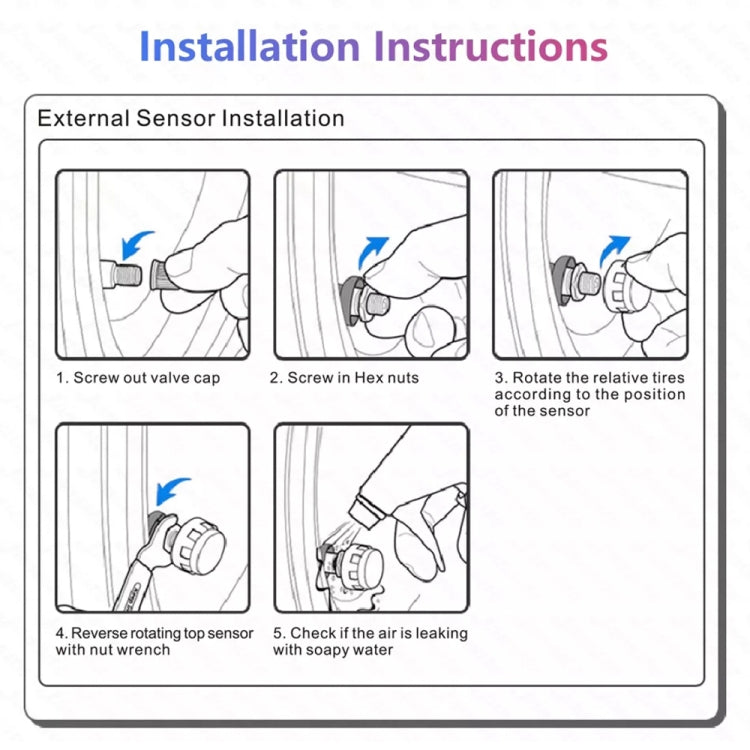 Installation Instructions

External Sensor Installation

1. Screw out valve cap

2. Screw in Hex nuts

3. Rotate the relative tires according to the position of the sensor

4. Reverse rotating top sensor with nut wrench

5. Check if the air is leaking with soapy water