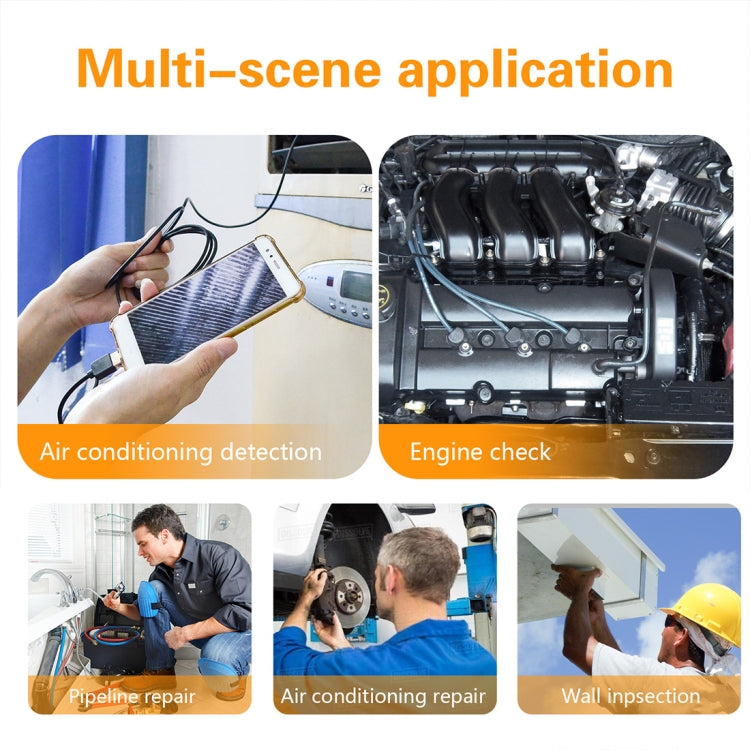 Multi–scene application

Air conditioning detection

Engine check

Pipeline repair

Air conditioning repair

Wall inpsection