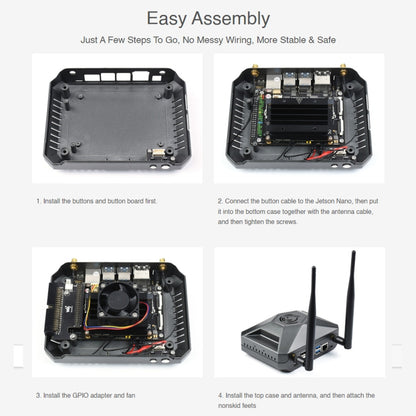 Easy Assembly

Just A Few Steps To Go, No Messy Wiring, More Stable & Safe

1. Install the buttons and button board first.

2. Connect the button cable to the Jetson Nano, then put it into the bottom case together with the antenna cable, and then tighten the screws.

3. Install the GPIO adapter and fan

4. Install the top case and antenna, and then attach the nonskid feets