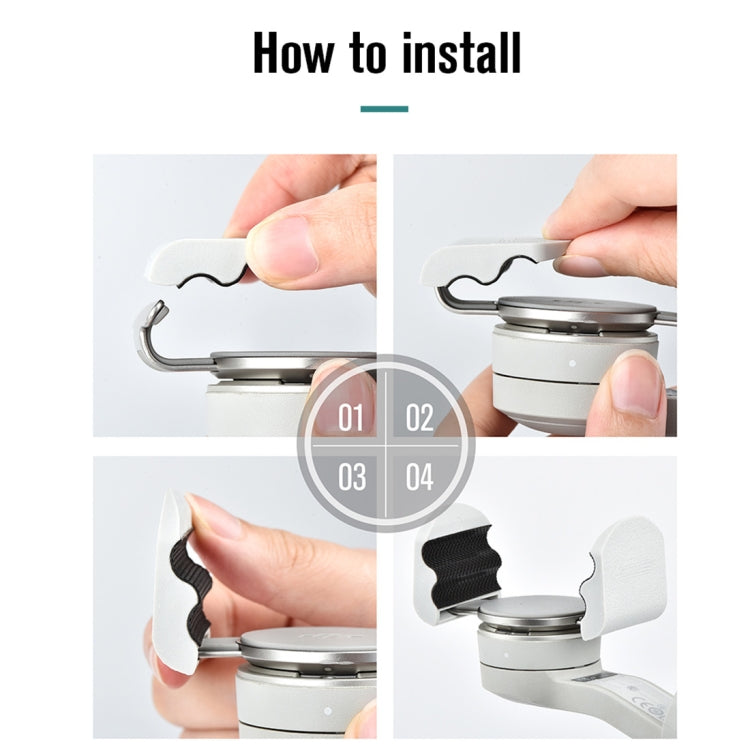 How to install

01 02
03 04