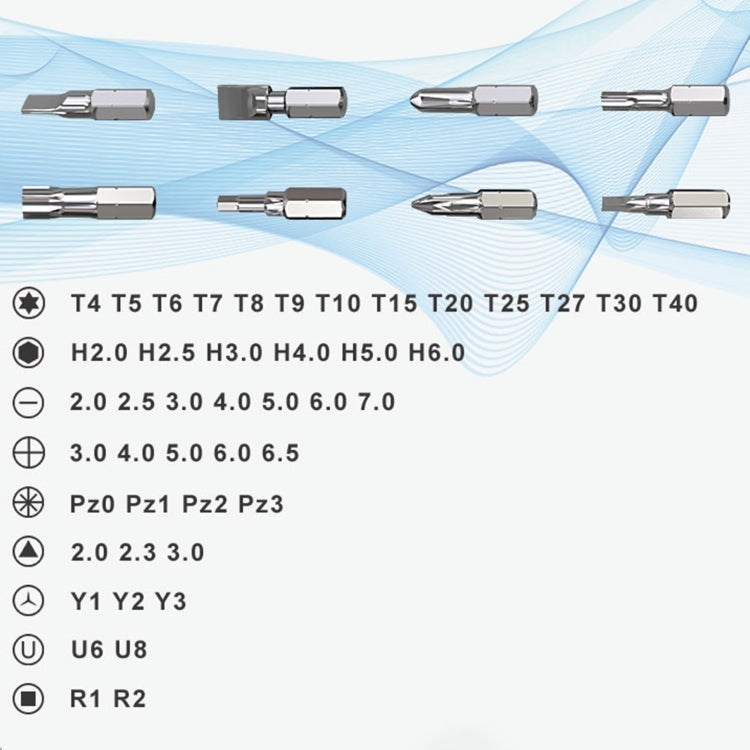 T4 T5 T6 T7 T8 T9 T10 T15 T20 T25 T27 T30 T40

H2.0 H2.5 H3.0 H4.0 H5.0 H6.0

2.0 2.5 3.0 4.0 5.0 6.0 7.0

3.0 4.0 5.0 6.0 6.5

Pz0 Pz1 Pz2 Pz3

2.0 2.3 3.0

Y1 Y2 Y3

U6 U8

R1 R2