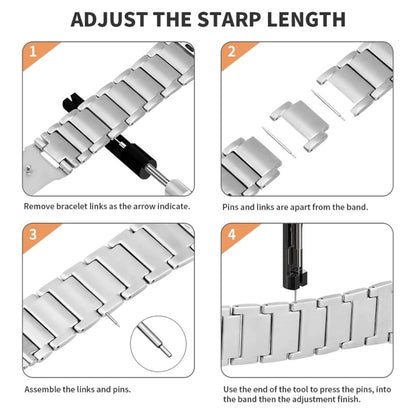 ADJUST THE STARP LENGTH

1

Remove bracelet links as the arrow indicate.

2

Pins and links are apart from the band.

3

Assemble the links and pins.

4

Use the end of the tool to press the pins, into the band then the adjustment finish.