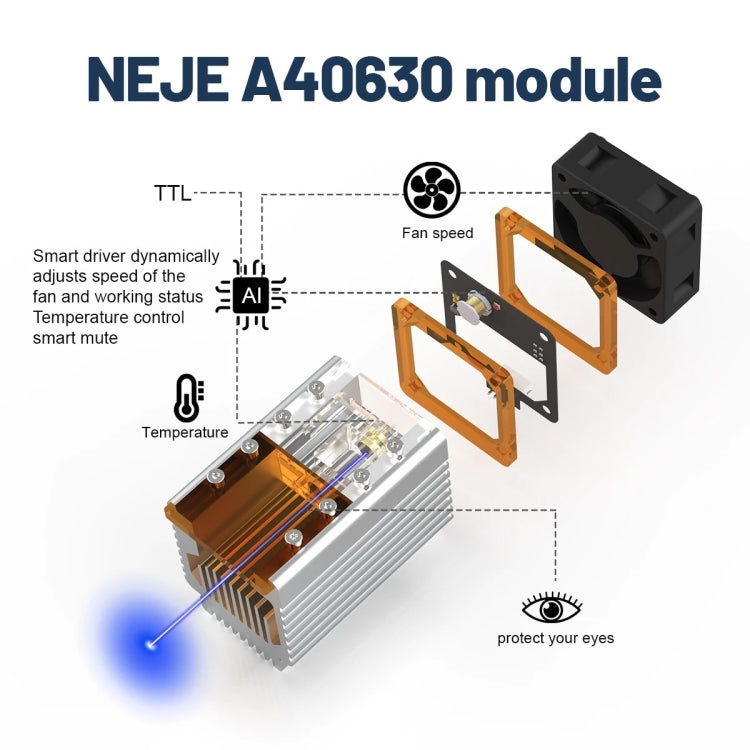 NEJE A40630 module

TTL

Fan speed

Smart driver dynamically adjusts speed of the fan and working status
Temperature control
smart mute

AI

Temperature

protect your eyes