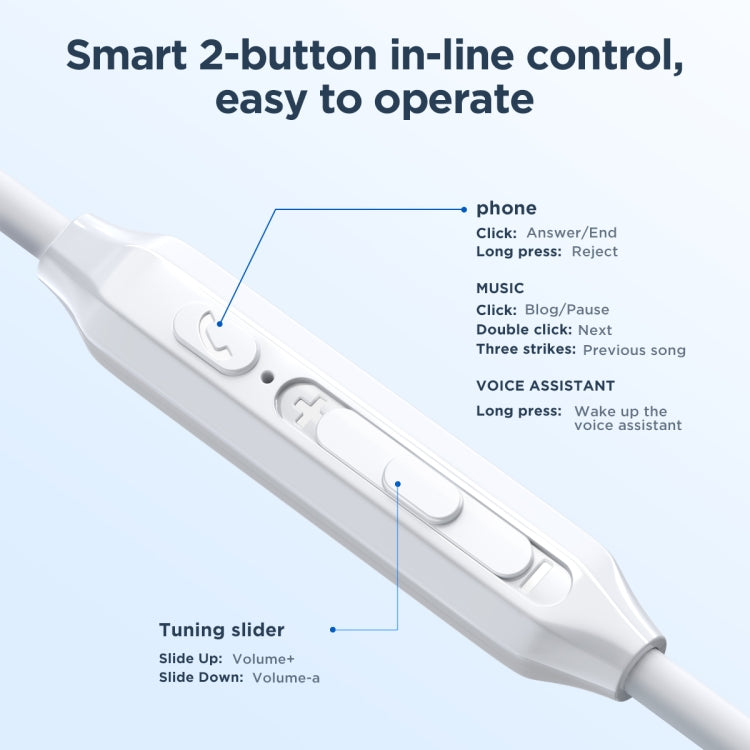 Smart 2-button in-line control, easy to operate

phone
Click: Answer/End
Long press: Reject

MUSIC
Click: Blog/Pause
Double click: Next
Three strikes: Previous song

VOICE ASSISTANT
Long press: Wake up the voice assistant

Tuning slider
Slide Up: Volume+
Slide Down: Volume-a