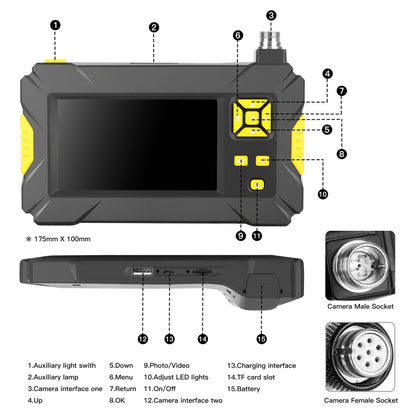 1
2
3
6
4
7
5
8
10
9
11

※ 175mm X 100mm

Camera Male Socket

12
13
14
15

Camera Female Socket

1.Auxiliary light swith
2.Auxiliary lamp
3.Camera interface one
4.Up

5.Down
6.Menu
7.Return
8.OK

9.Photo/Video
10.Adjust LED lights
11.On/Off
12.Camera interface two

13.Charging interface
14.TF card slot
15.Battery