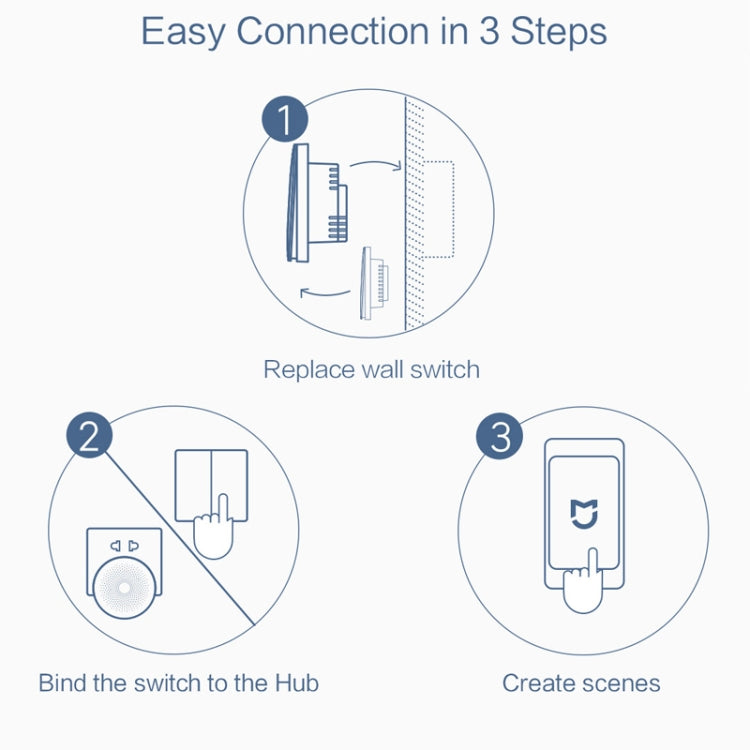 Easy Connection in 3 Steps

1

Replace wall switch

2

Bind the switch to the Hub

3

Create scenes