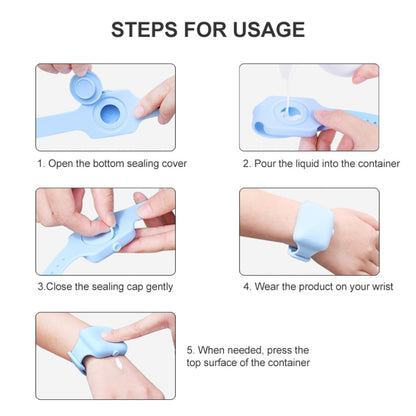 STEPS FOR USAGE

1. Open the bottom sealing cover

2. Pour the liquid into the container

3.Close the sealing cap gently

4. Wear the product on your wrist

5. When needed, press the top surface of the container