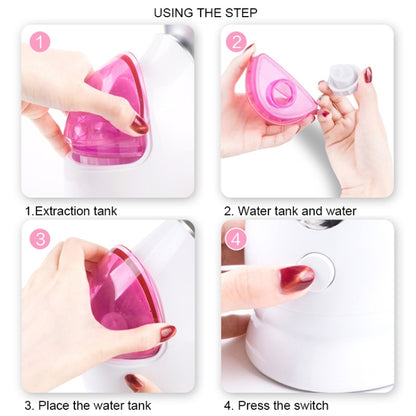 USING THE STEP

1

1.Extraction tank

2

2. Water tank and water

3

3. Place the water tank

4

4. Press the switch