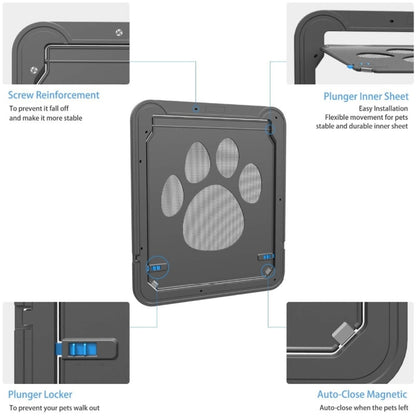 Screw Reinforcement
To prevent it fall off and make it more stable

Plunger Inner Sheet
Easy Installation
Flexible movement for pets
stable and durable inner sheet

Plunger Locker
To prevent your pets walk out

Auto-Close Magnetic
Auto-close when the pets left