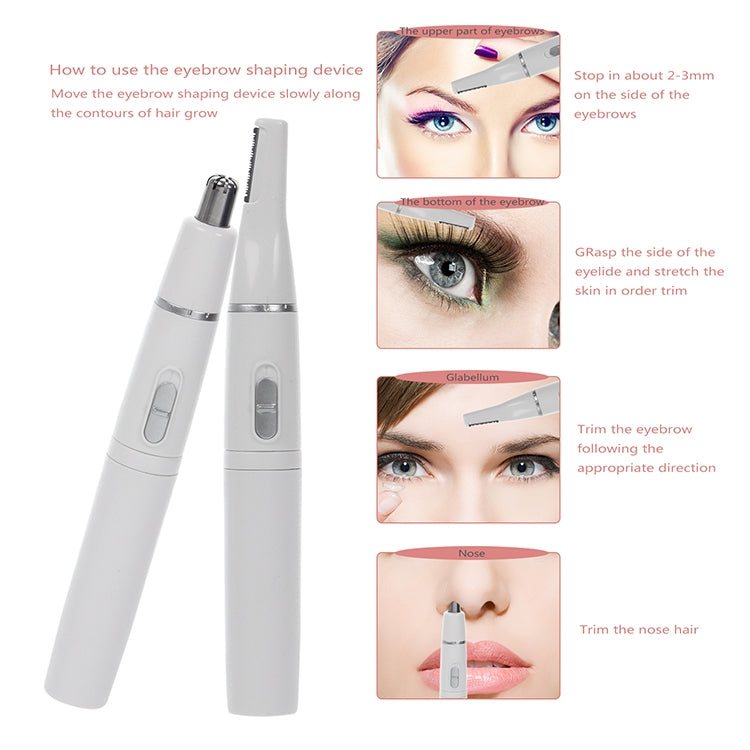 How to use the eyebrow shaping device
Move the eyebrow shaping device slowly along the contours of hair grow

The upper part of eyebrows

Stop in about 2-3mm on the side of the eyebrows

The bottom of the eyebrow

GRasp the side of the eyelide and stretch the skin in order trim

Glabellum

Trim the eyebrow following the appropriate direction

Nose

Trim the nose hair