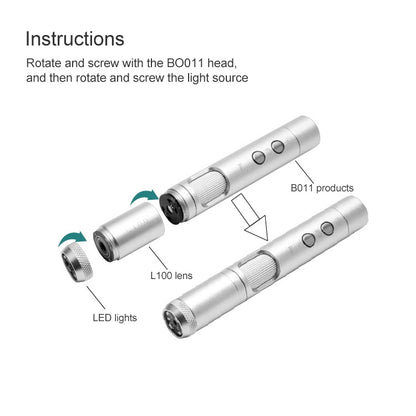 Instructions

Rotate and screw with the BO011 head, and then rotate and screw the light source

B011 products

L100 lens

LED lights