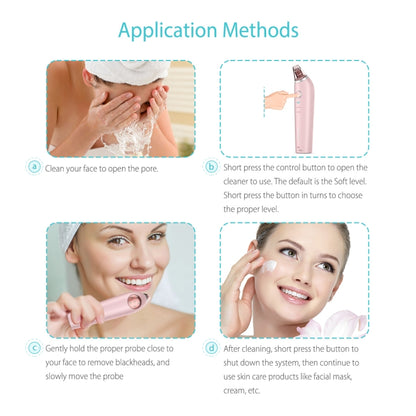 Application Methods

a Clean your face to open the pore.

b Short press the control button to open the cleaner to use. The default is the Soft level. Short press the button in turns to choose the proper level.

c Gently hold the proper probe close to your face to remove blackheads, and slowly move the probe

d After cleaning, short press the button to shut down the system, then continue to use skin care products like facial mask, cream, etc.