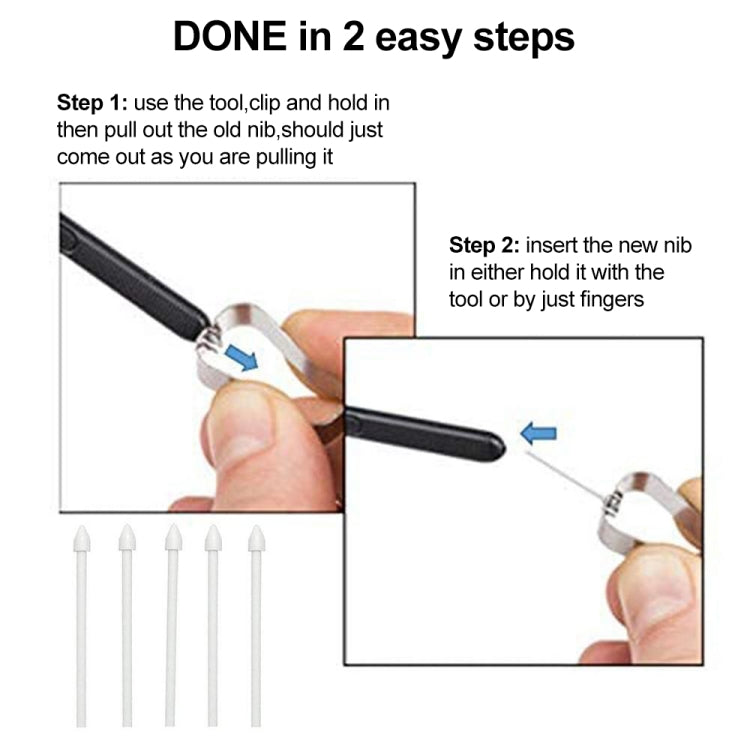 DONE in 2 easy steps

Step 1: use the tool,clip and hold in then pull out the old nib,should just come out as you are pulling it

Step 2: insert the new nib in either hold it with the tool or by just fingers