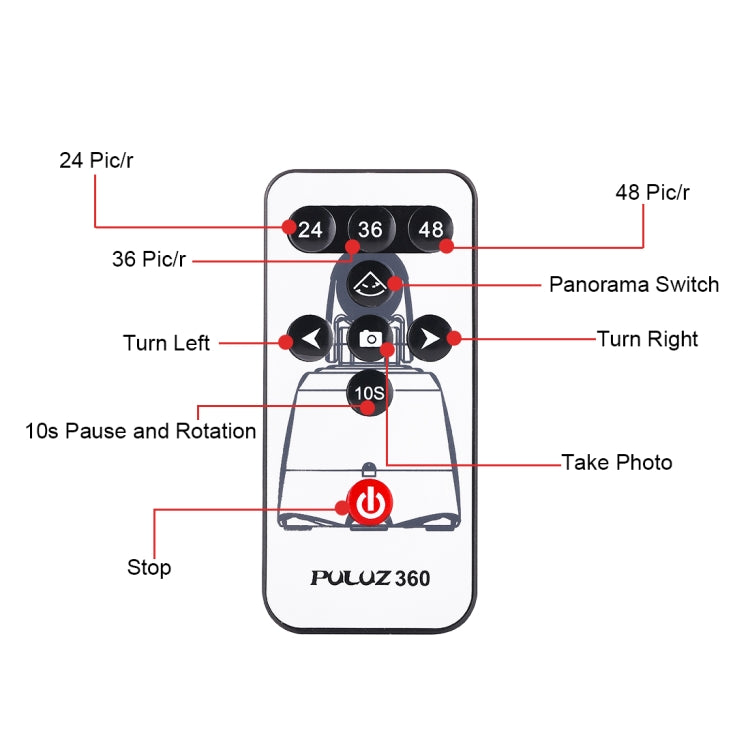 24 Pic/r

48 Pic/r

24 36 48

36 Pic/r

Panorama Switch

Turn Left

Turn Right

10S

10s Pause and Rotation

Take Photo

Stop

PULUZ 360