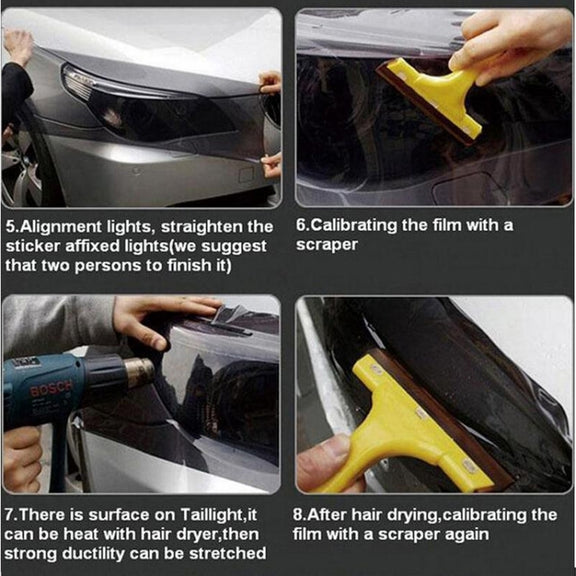 5.Alignment lights, straighten the sticker affixed lights(we suggest that two persons to finish it)

6.Calibrating the film with a scraper

BOSCH

7.There is surface on Taillight,it can be heat with hair dryer,then strong ductility can be stretched

8.After hair drying,calibrating the film with a scraper again