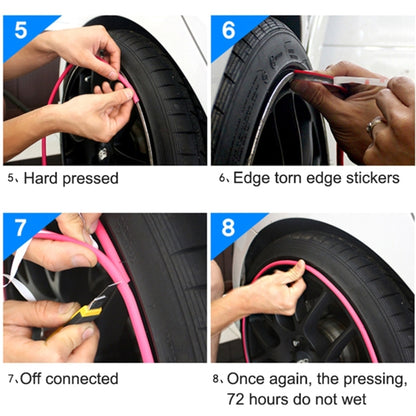 5

5、Hard pressed

6

6、Edge torn edge stickers

7

7、Off connected

8

8、Once again, the pressing, 72 hours do not wet