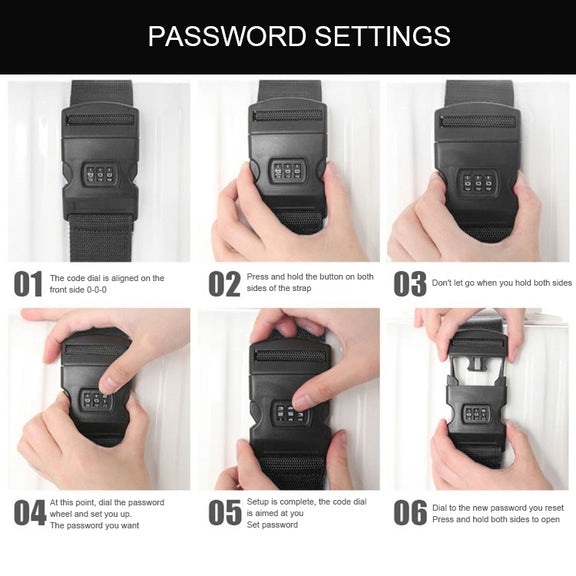 PASSWORD SETTINGS

01 The code dial is aligned on the front side 0-0-0

02 Press and hold the button on both sides of the strap

03 Don't let go when you hold both sides

04 At this point, dial the password wheel and set you up. The password you want

05 Setup is complete, the code dial is aimed at you Set password

06 Dial to the new password you reset Press and hold both sides to open