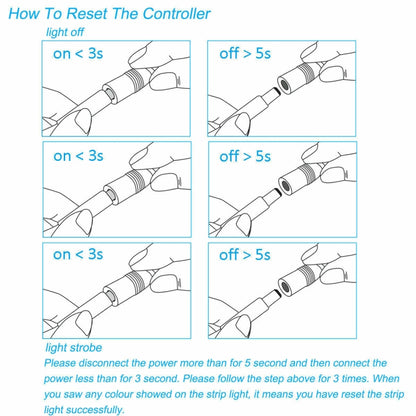 How To Reset The Controller

light off

on < 3s

off > 5s

on < 3s

off > 5s

on < 3s

off > 5s

light strobe

Please disconnect the power more than for 5 second and then connect the power less than for 3 second. Please follow the step above for 3 times. When you saw any colour showed on the strip light, it means you have reset the strip light successfully.