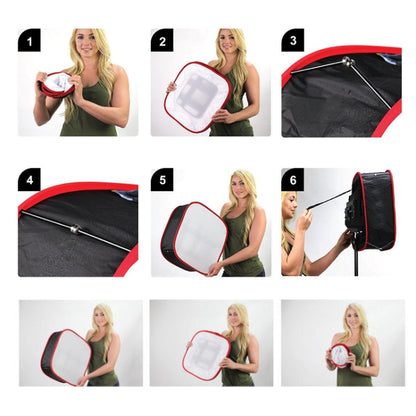 1
2
3
4
5
6