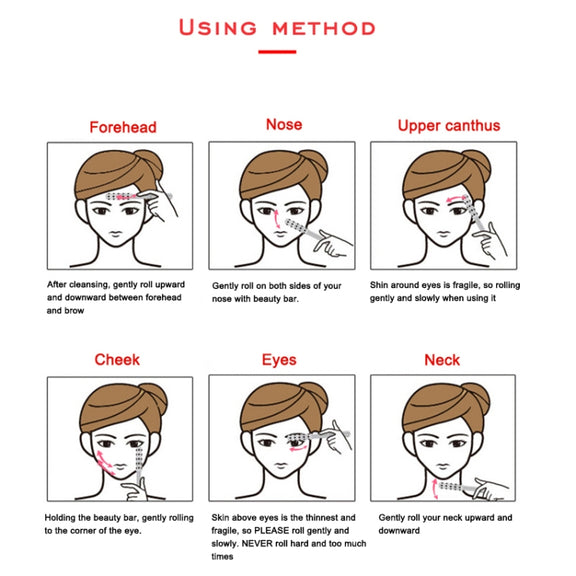 USING METHOD

Forehead

After cleansing, gently roll upward and downward between forehead and brow

Nose

Gently roll on both sides of your nose with beauty bar.

Upper canthus

Shin around eyes is fragile, so rolling gently and slowly when using it

Cheek

Holding the beauty bar, gently rolling to the corner of the eye.

Eyes

Skin above eyes is the thinnest and fragile, so PLEASE roll gently and slowly. NEVER roll hard and too much times

Neck

Gently roll your neck upward and downward