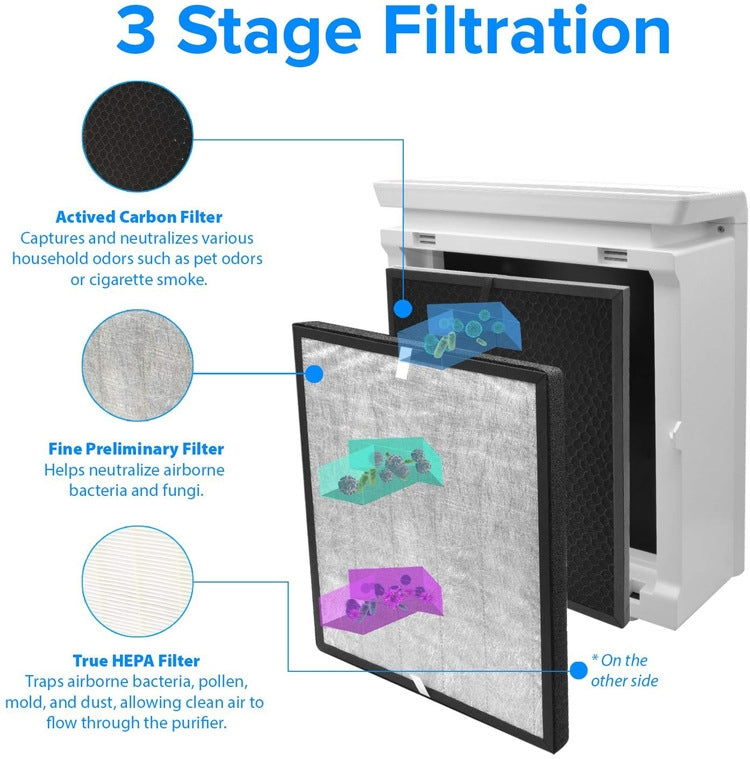 3 Stage Filtration

Actived Carbon Filter
Captures and neutralizes various household odors such as pet odors or cigarette smoke.

Fine Preliminary Filter
Helps neutralize airborne bacteria and fungi.

True HEPA Filter
Traps airborne bacteria, pollen, mold, and dust, allowing clean air to flow through the purifier.

* On the other side