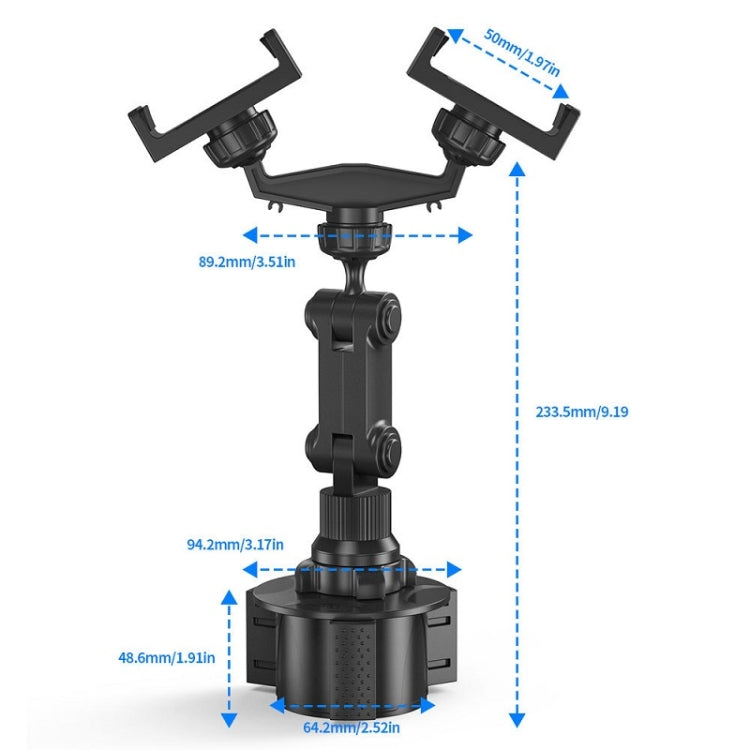 50mm/1.97in

89.2mm/3.51in

233.5mm/9.19

94.2mm/3.17in

48.6mm/1.91in

64.2mm/2.52in