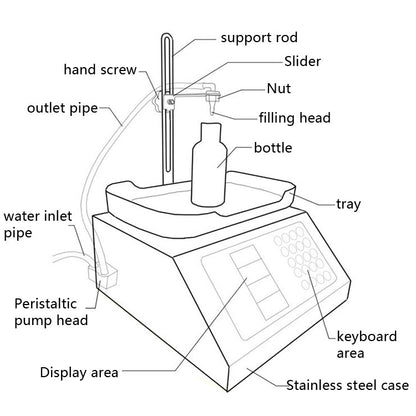 support rod
Slider
hand screw
Nut
outlet pipe
filling head
bottle
tray
water inlet pipe
Peristaltic pump head
keyboard area
Display area
Stainless steel case