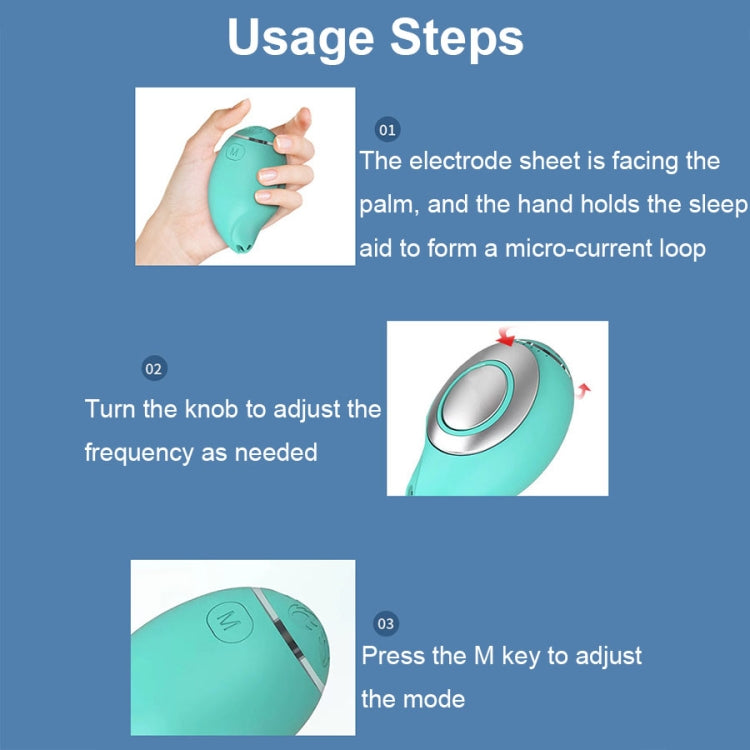 Usage Steps

M

01

The electrode sheet is facing the palm, and the hand holds the sleep aid to form a micro-current loop

02

Turn the knob to adjust the frequency as needed

M

03

Press the M key to adjust the mode