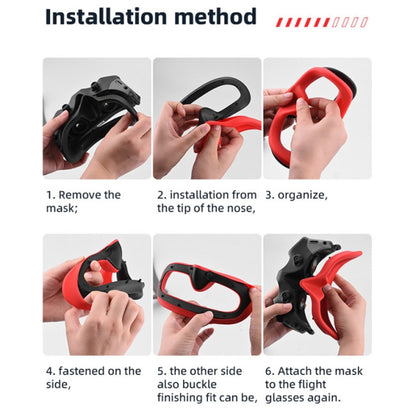 Installation method

1. Remove the mask;

2. installation from the tip of the nose,

3. organize,

4. fastened on the side,

5. the other side also buckle finishing fit can be,

6. Attach the mask to the flight glasses again.