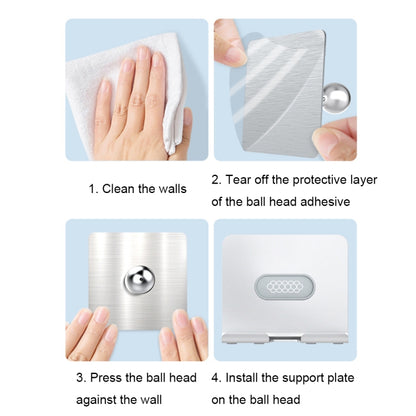 1. Clean the walls

2. Tear off the protective layer of the ball head adhesive

3. Press the ball head against the wall

4. Install the support plate on the ball head