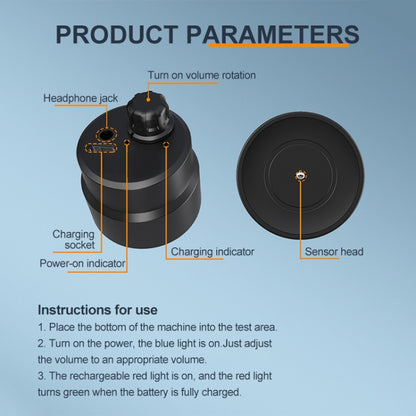 PRODUCT PARAMETERS

Turn on volume rotation

Headphone jack

Charging socket

Power-on indicator

Charging indicator

Sensor head

Instructions for use

1. Place the bottom of the machine into the test area.

2. Turn on the power, the blue light is on.Just adjust the volume to an appropriate volume.

3. The rechargeable red light is on, and the red light turns green when the battery is fully charged.