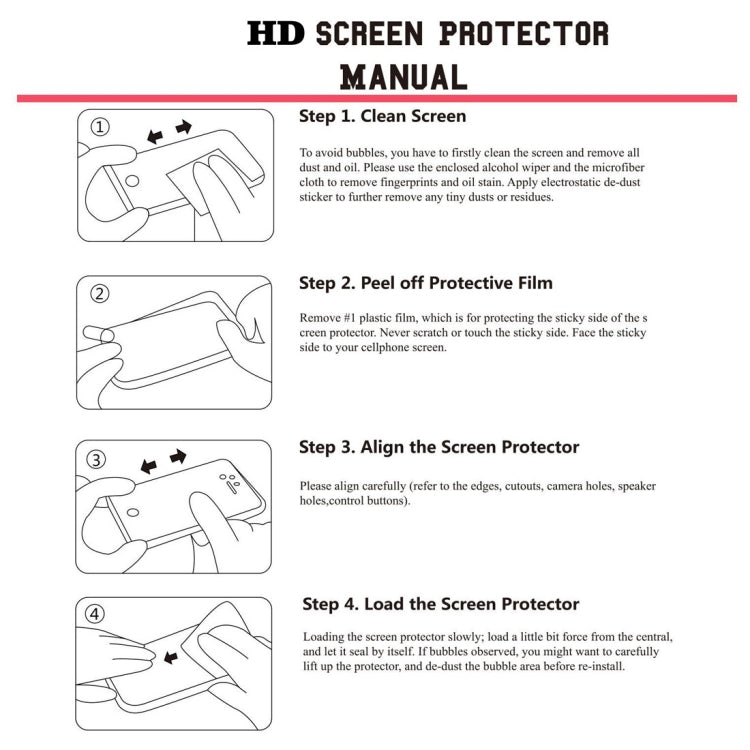 HD SCREEN PROTECTOR MANUAL

①

Step 1. Clean Screen

To avoid bubbles, you have to firstly clean the screen and remove all dust and oil. Please use the enclosed alcohol wiper and the microfiber cloth to remove fingerprints and oil stain. Apply electrostatic de-dust sticker to further remove any tiny dusts or residues.

②

Step 2. Peel off Protective Film

Remove #1 plastic film, which is for protecting the sticky side of the s creen protector. Never scratch or touch the sticky side. Face the sticky side to your cellphone screen.

③

Step 3. Align the Screen Protector

Please align carefully (refer to the edges, cutouts, camera holes, speaker holes,control buttons).

④

Step 4. Load the Screen Protector

Loading the screen protector slowly; load a little bit force from the central, and let it seal by itself. If bubbles observed, you might want to carefully lift up the protector, and de-dust the bubble area before re-install.